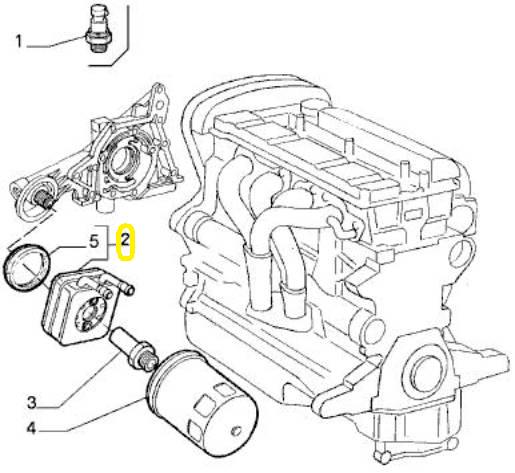 1
5
2
3
4