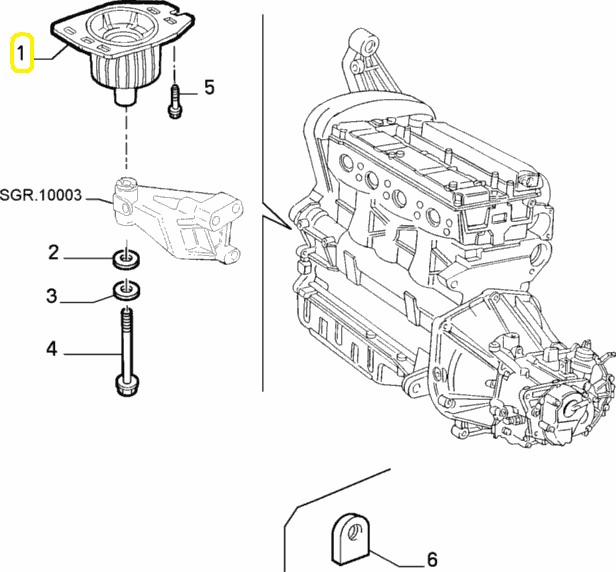 1
5
SGR.10003
2
3
4
6