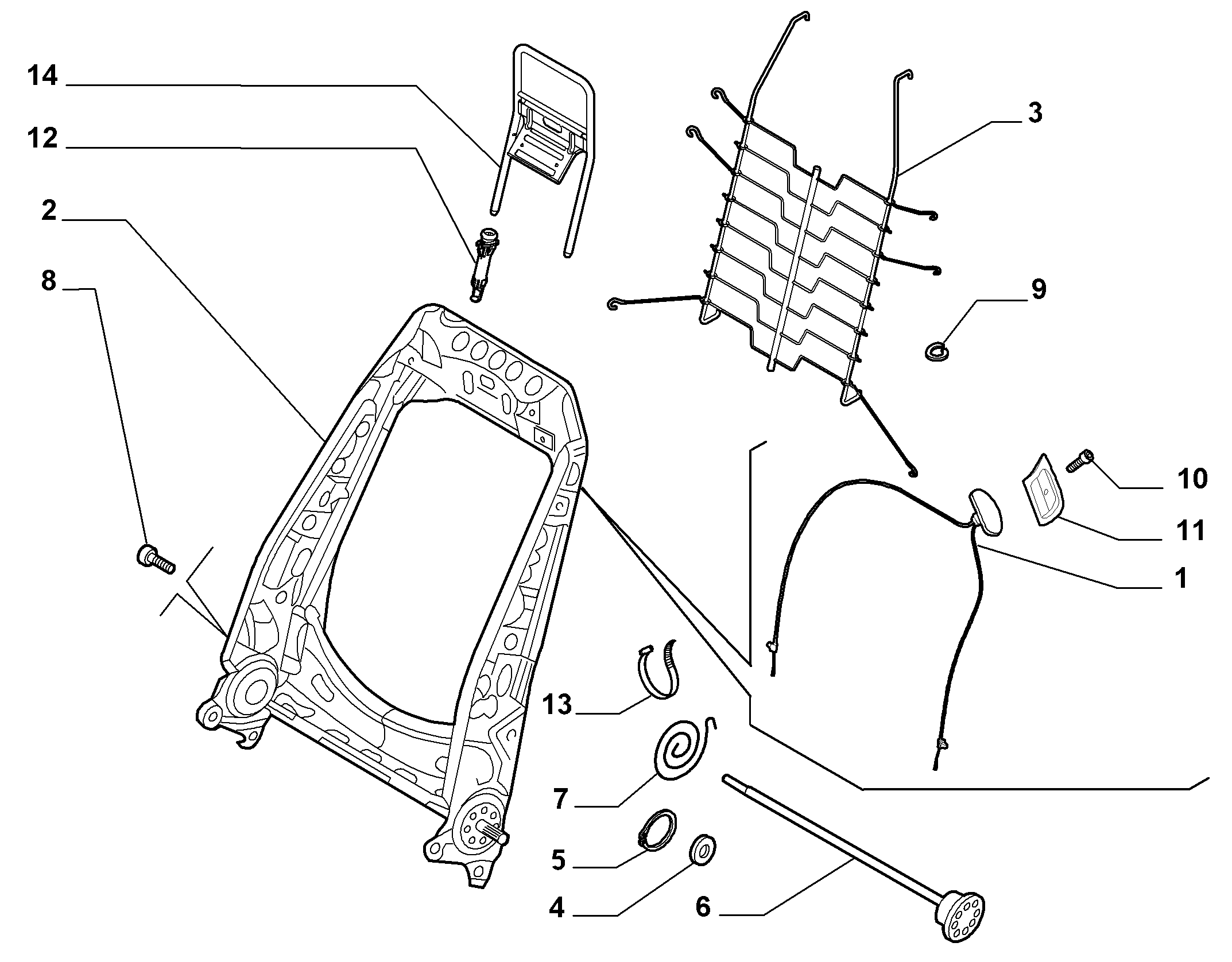 14
12
2
8
3
9
10
11
1
13
7
5
4
6