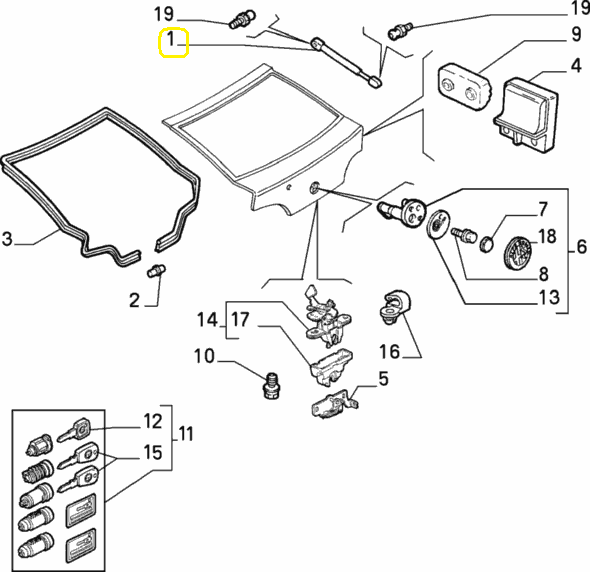 19
1
19
9
4
3
7
18
6
8
13
2
14
17
16
10
5
12
11
15